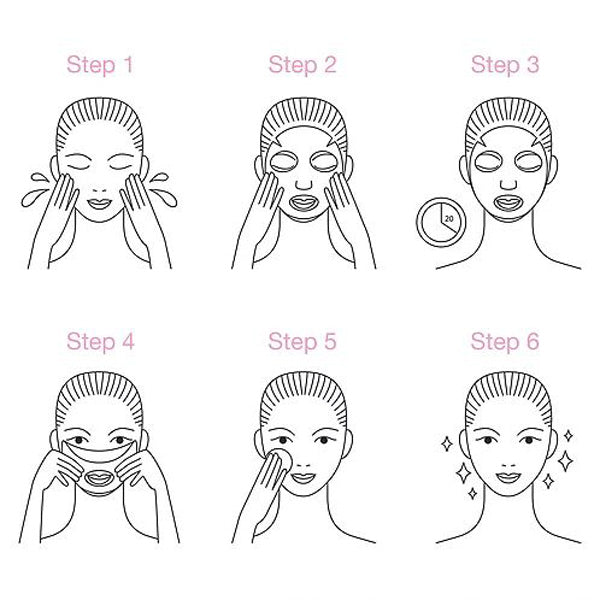 Step 1

Step 2

Step 3

20

Step 4

Step 5

Step 6